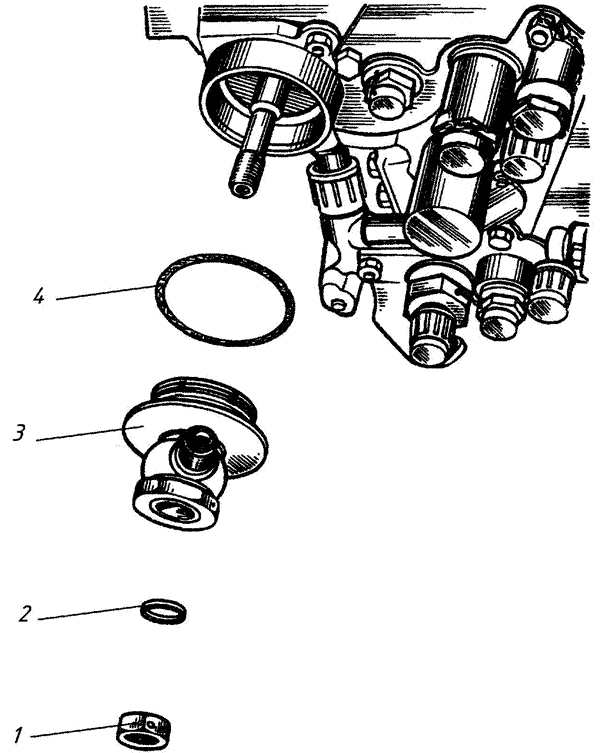 4

3

2

1