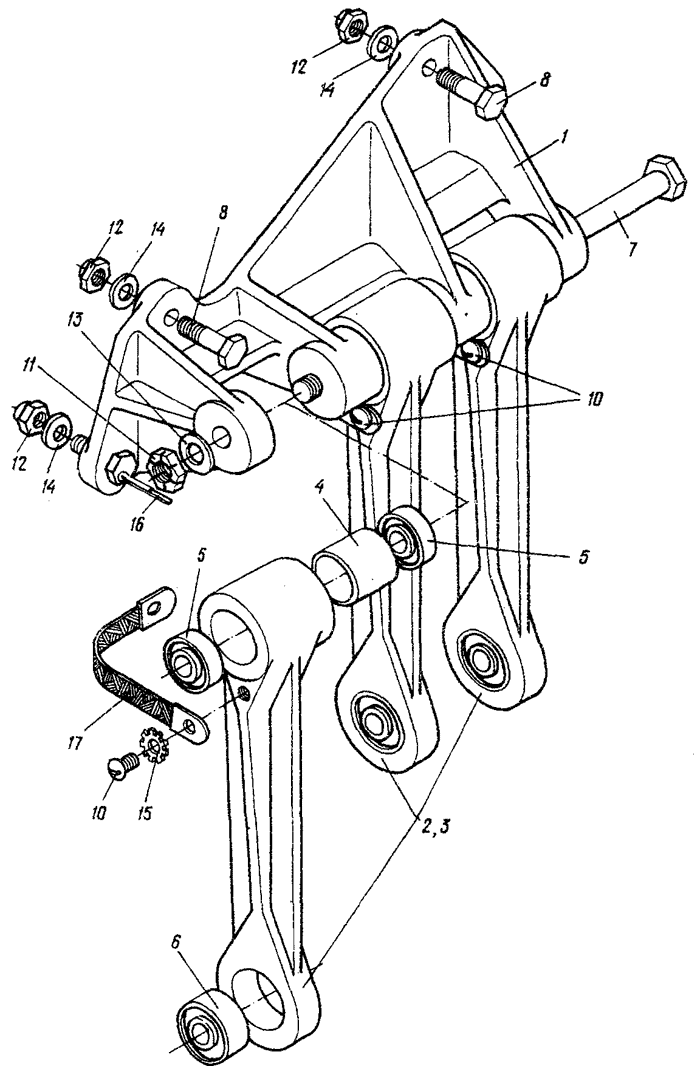 12
14
8
1
7
12
14
8
13
11
10
12
14
16
4
5
5
17
10
15
2, 3
6