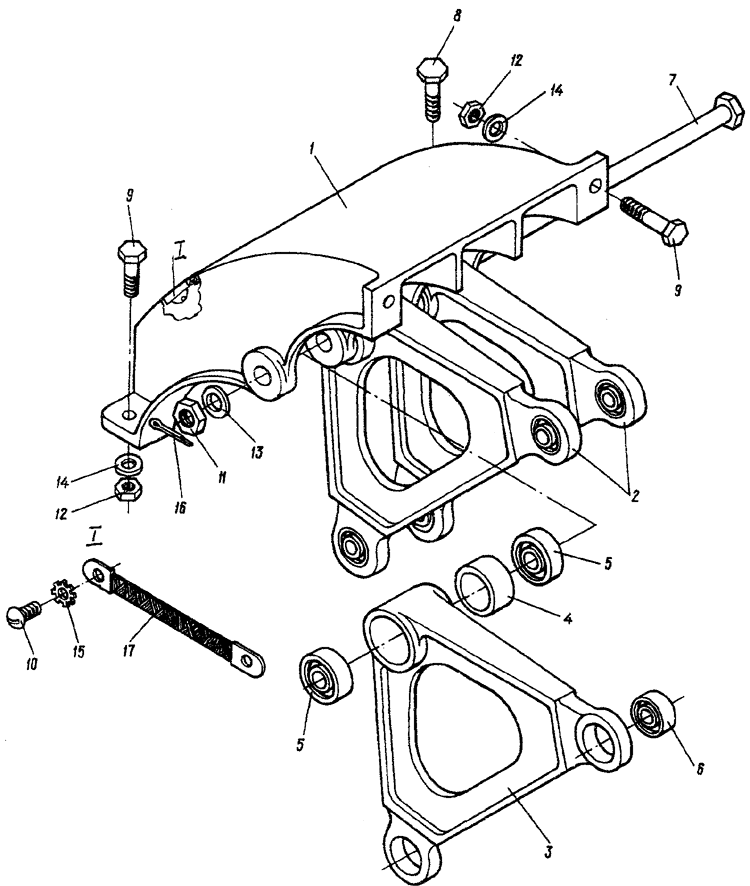 8
12
14
7
1
9
I
9
13
11
16
14
12
2
I
5
4
10
15
17
5
6
3